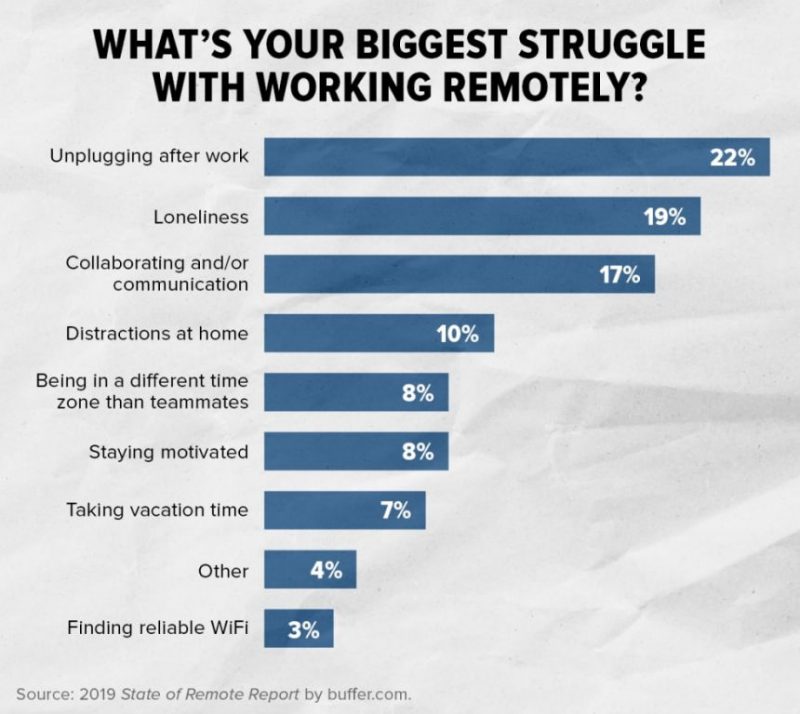 WHAT'S YOUR BIGGEST STRUGGLE WITH WORKING REMOTELY?

Unplugging after work 22%

Loneliness 19%

Collaborating and/or communication 17%

Distractions at home 10%

Being in a different time zone than teammates 8%

Staying motivated 8%

Taking vacation time 7%

Other 4%

Finding reliable WiFi 3%

Source: 2019 State of Remote Report by buffer.com.